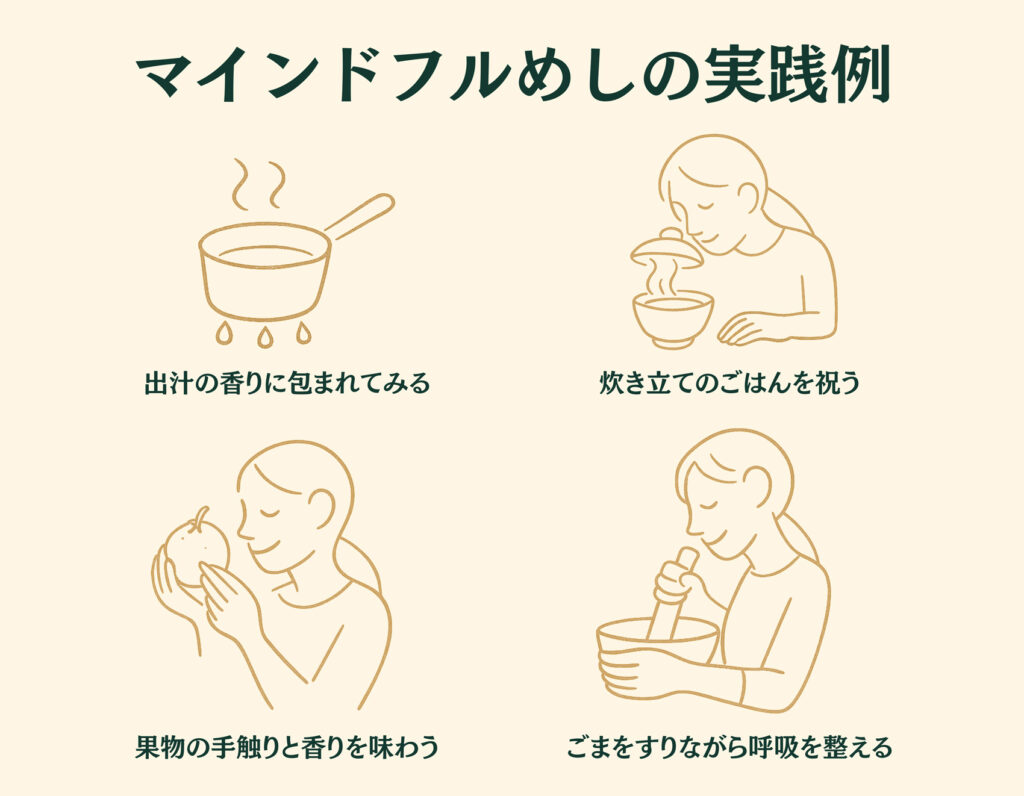 マインドフルめしの実践例

出汁の香りに包まれてみる

炊き立てのごはんを祝う

果物の手触りと香りを味わう

ごまをすりながら呼吸を整える